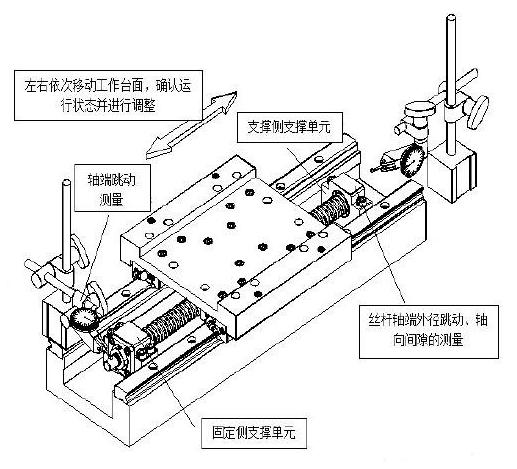 左右依次移动工作台面，确认运行状态并进行调整

支撑侧支撑单元

轴端跳动测量

丝杆轴端外径跳动、轴向间隙的测量

固定侧支撑单元